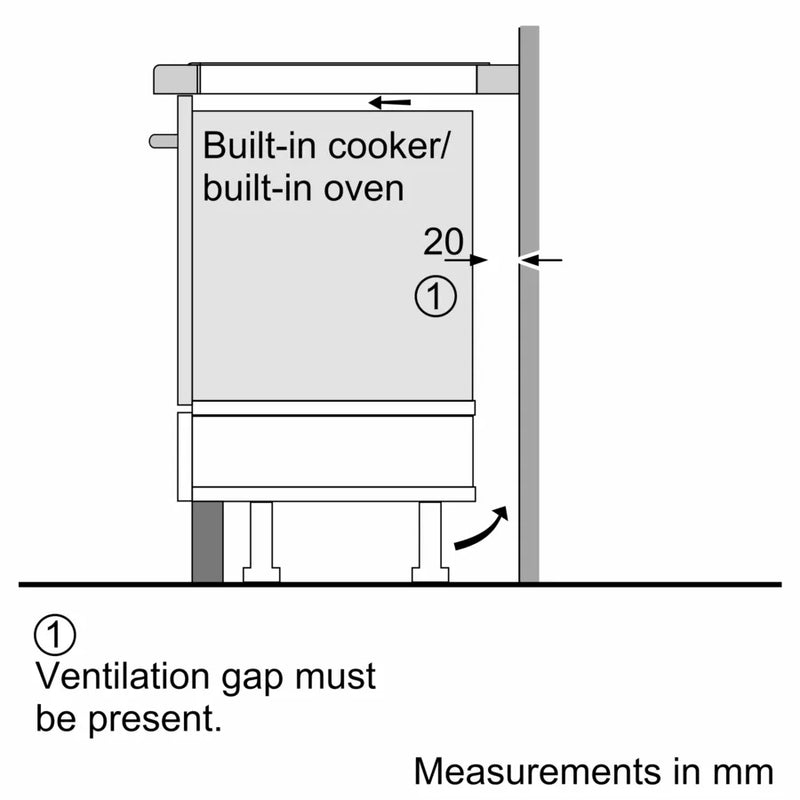 Built-in cooker/
built-in oven

20

①

①
Ventilation gap must be present.

Measurements in mm