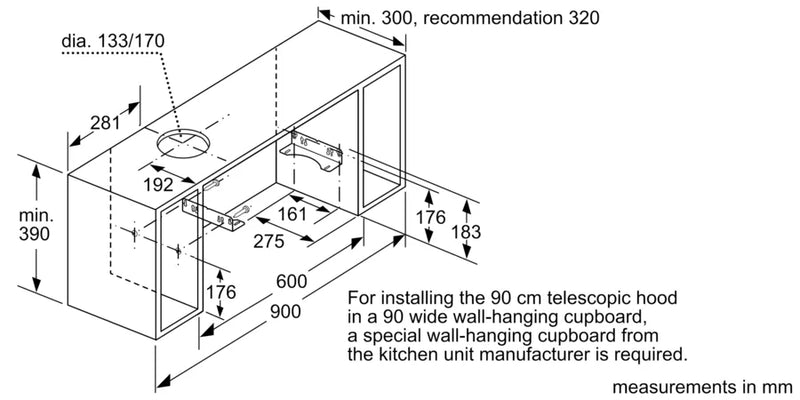 min. 300, recommendation 320

dia. 133/170

281

192

min. 390

161

275

176

183

176

600

900

For installing the 90 cm telescopic hood in a 90 wide wall-hanging cupboard, a special wall-hanging cupboard from the kitchen unit manufacturer is required.

measurements in mm