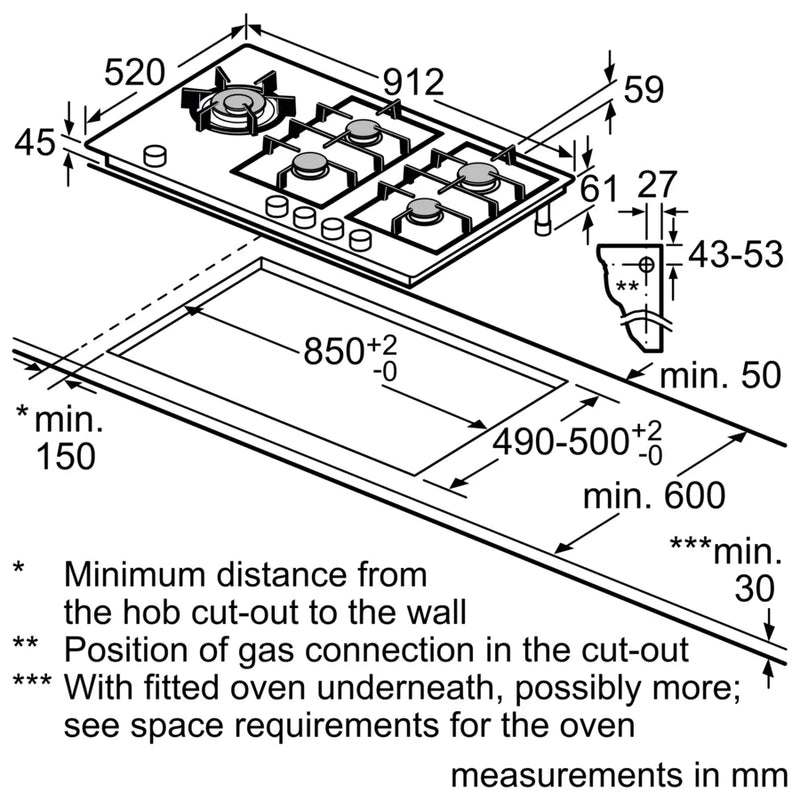 520

912

59

45

61

27

43-53

**

$850^{+2}_{-0}$

min. 50

*min. 150

$490\text{-}500^{+2}_{-0}$

min. 600

***min. 30

* Minimum distance from the hob cut-out to the wall
** Position of gas connection in the cut-out
*** With fitted oven underneath, possibly more; see space requirements for the oven

measurements in mm