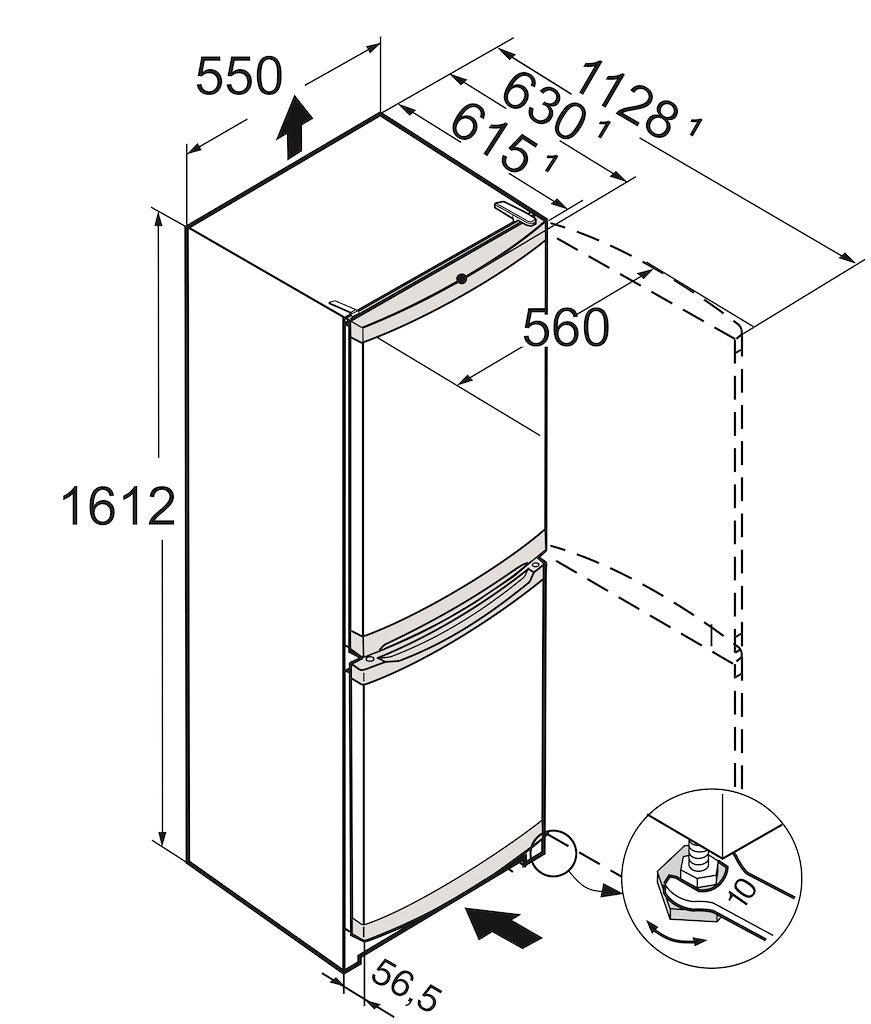 550
1128 1
630 1
615 1
560
1612
56,5
10