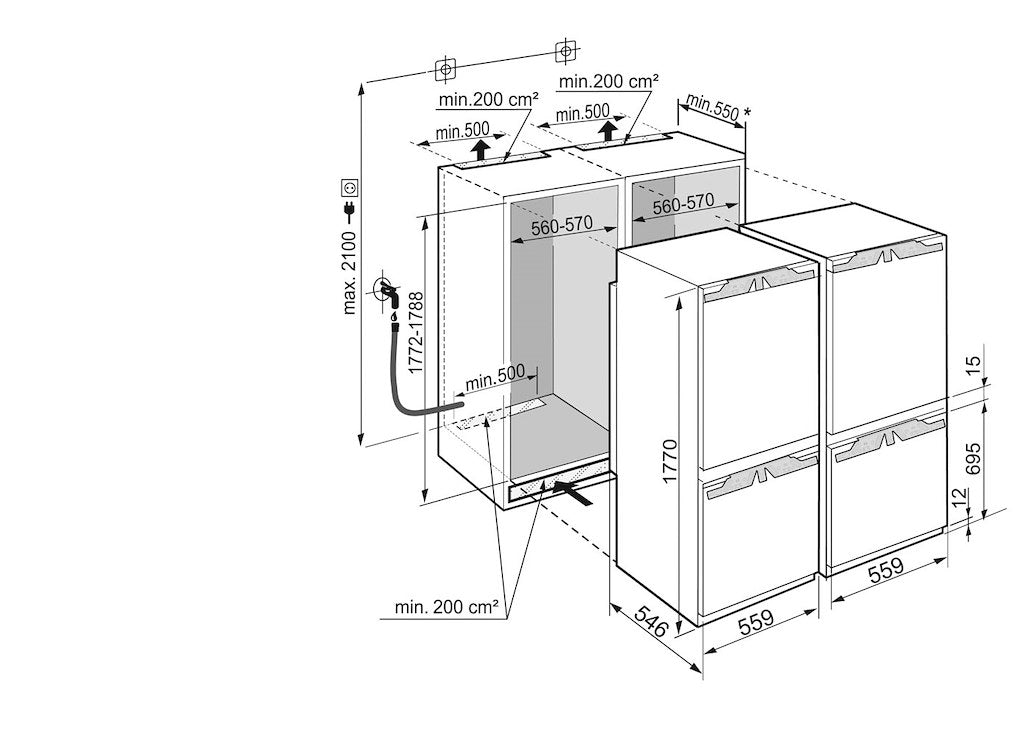 min.200 cm²
min.200 cm²
min.500
min.500
min.550 *
max. 2100
560-570
560-570
1772-1788
min.500
1770
15
695
12
min. 200 cm²
546
559
559