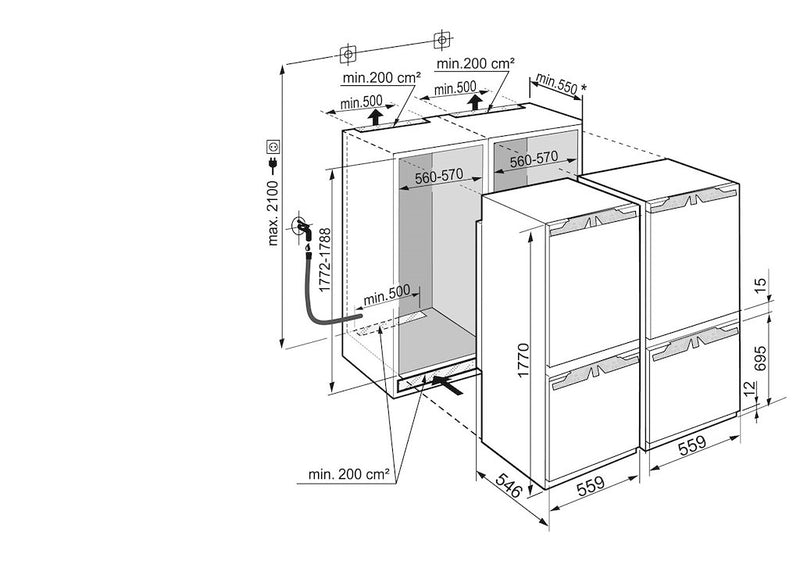 min.200 cm²
min.200 cm²
min.500
min.500
min.550 *
max. 2100
560-570
560-570
1772-1788
min.500
1770
15
695
12
min. 200 cm²
546
559
559