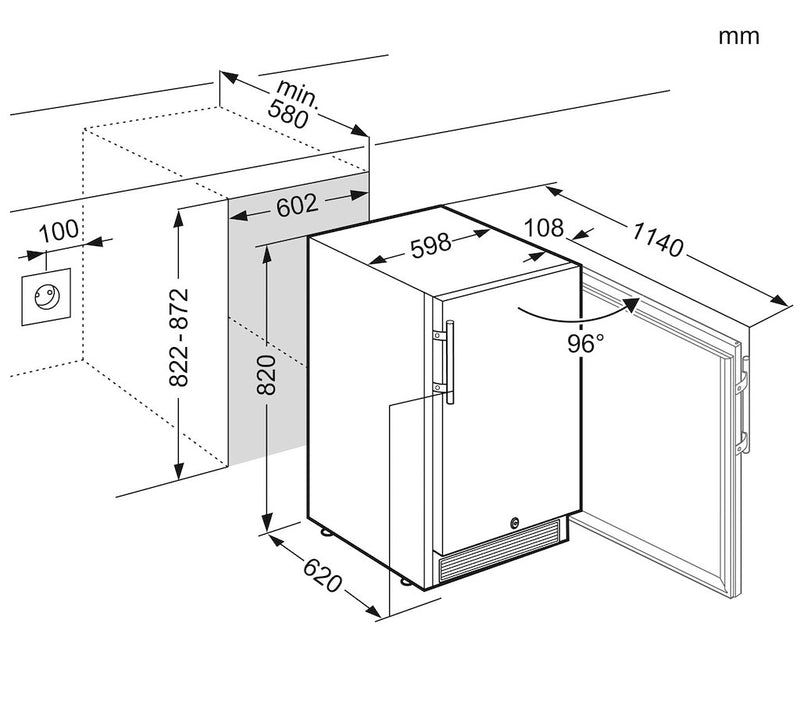 mm

min.
580

602

100

822-872

820

598

108

1140

96°

620