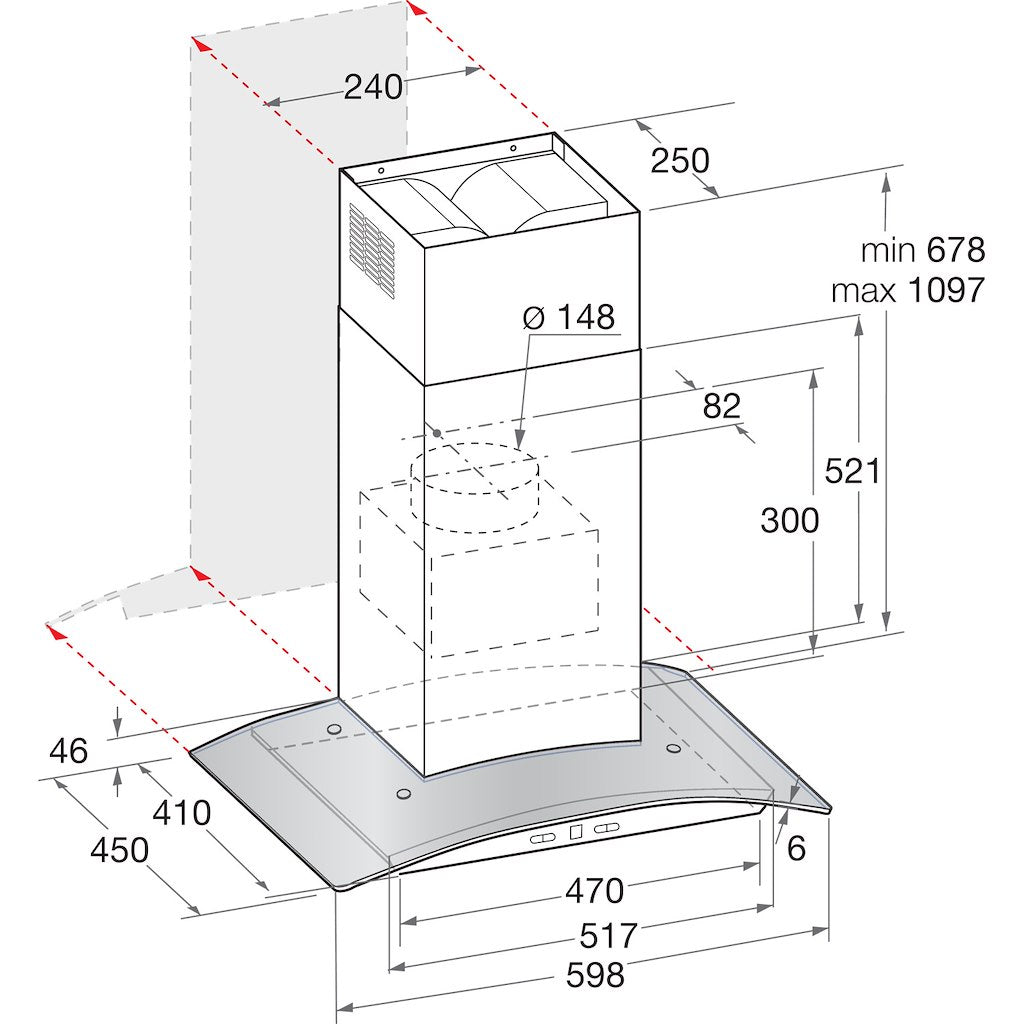 240
250
min 678
max 1097
Ø 148
82
521
300
46
410
450
6
470
517
598