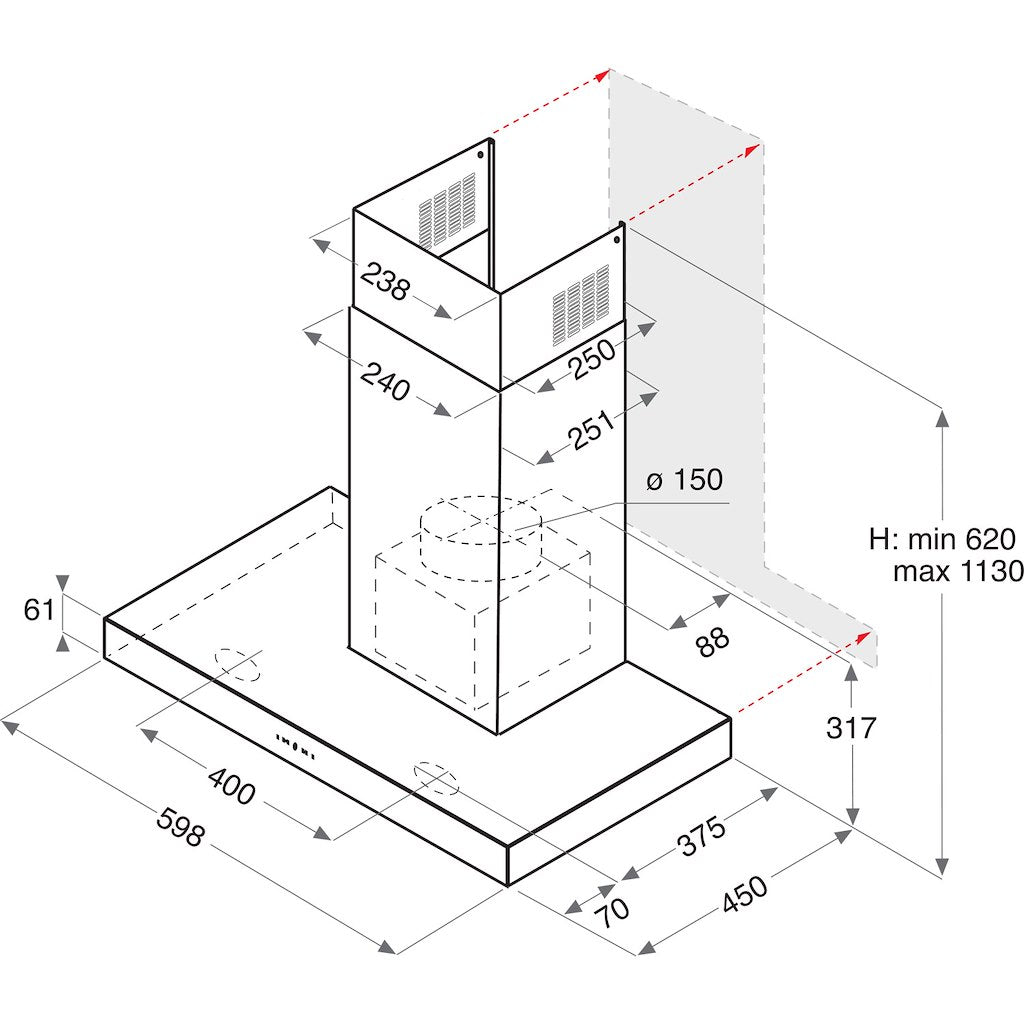 238
240
250
251
ø 150
H: min 620
max 1130
61
88
317
400
598
375
70
450