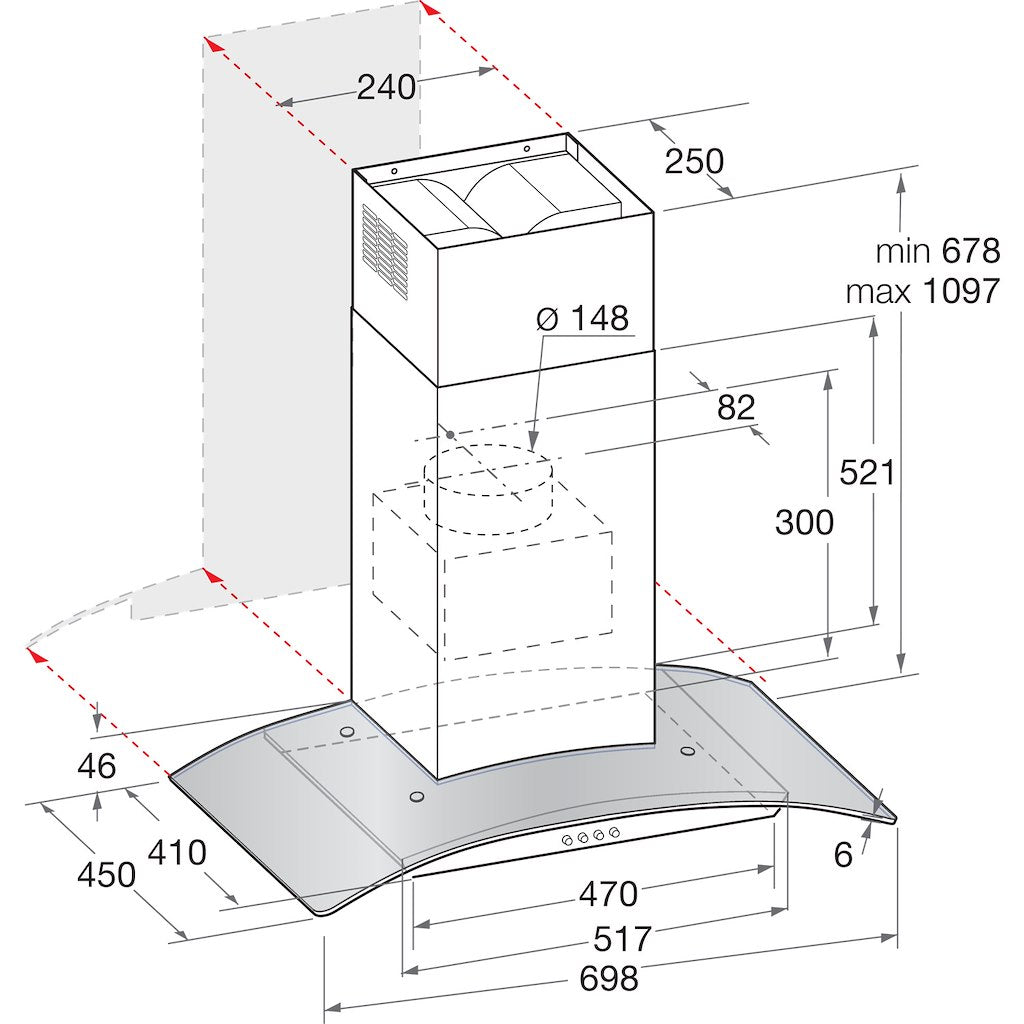 240

250

min 678
max 1097

Ø 148

82

521

300

46

410

450

6

470

517

698