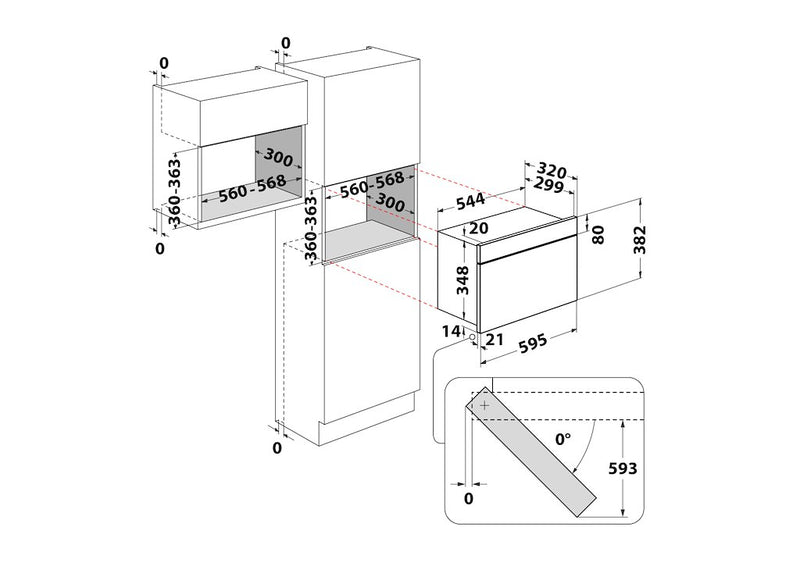 0
0
300
360-363
560-568
0
560-568
300
360-363
0
320
299
544
20
80
382
348
14
21
595
0°
593
0