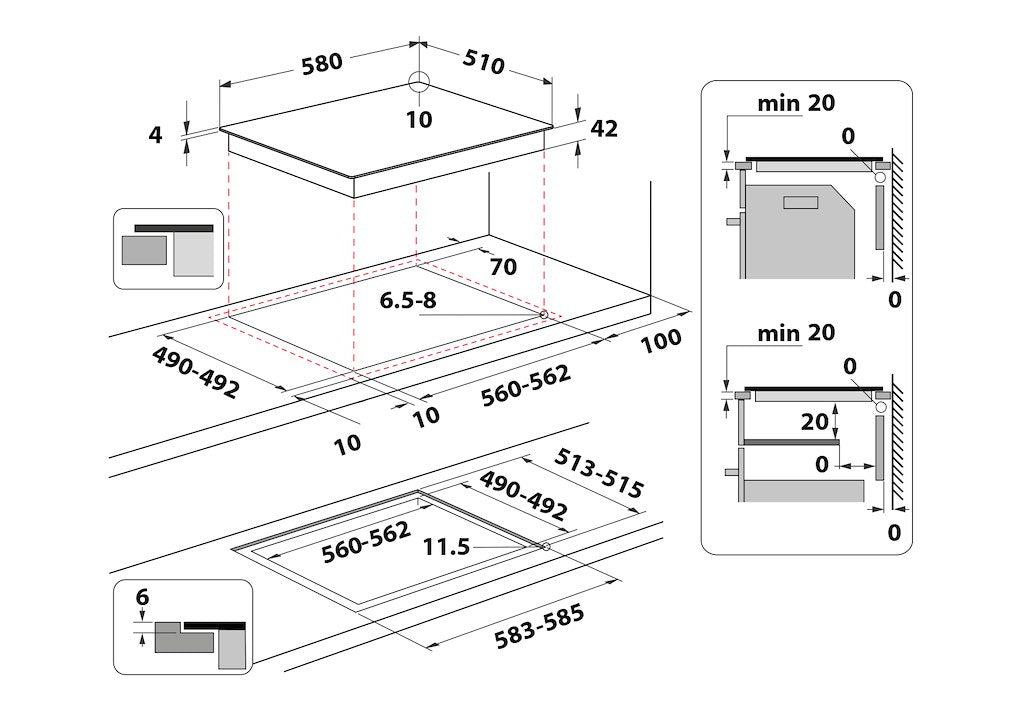 580
510
4
10
42
70
6.5-8
100
490-492
560-562
10
10
513-515
490-492
560-562
11.5
583-585
6
min 20
0
0
min 20
0
20
0
0